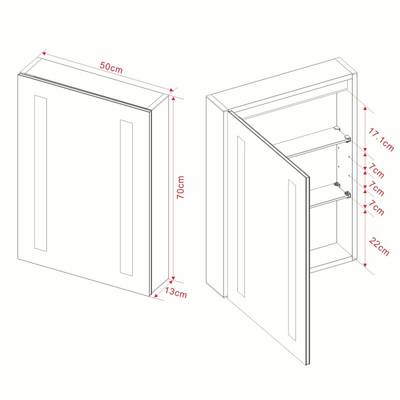 50cm
70cm
13cm
17.1cm
7cm
7cm
7cm
22cm