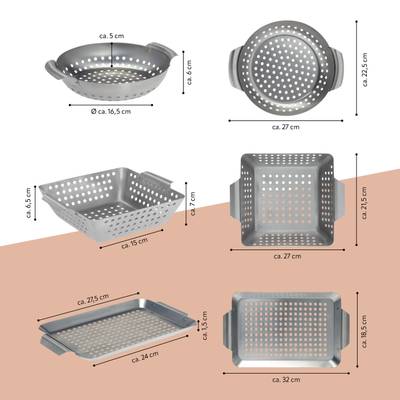 ca. 5 cm
ca. 6 cm
Ø ca. 16,5 cm
ca. 22,5 cm
ca. 27 cm
ca. 6,5 cm
ca. 7 cm
ca. 15 cm
ca. 21,5 cm
ca. 27 cm
ca. 27,5 cm
ca. 1,5 cm
ca. 24 cm
ca. 18,5 cm
ca. 32 cm