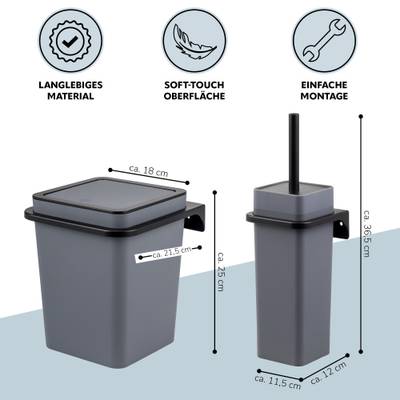 LANGLEBIGES MATERIAL

SOFT-TOUCH OBERFLÄCHE

EINFACHE MONTAGE

ca. 18 cm

ca. 21,5 cm

ca. 25 cm

ca. 36,5 cm

ca. 11,5 cm

ca. 12 cm