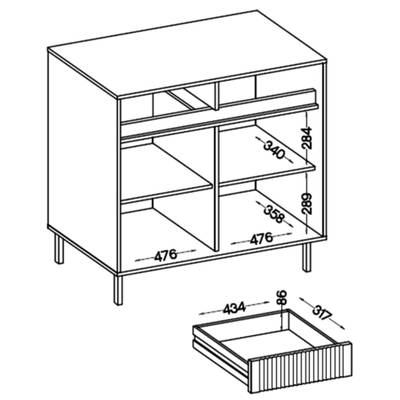 284
340
289
358
476
476
434
86
317