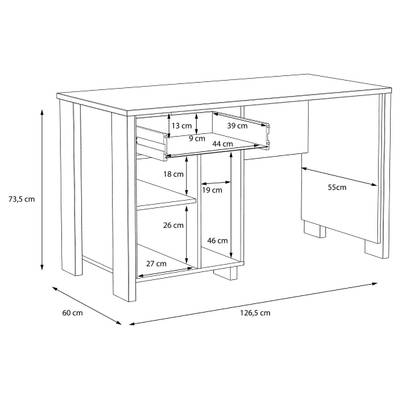 13 cm
39 cm
9 cm
44 cm
18 cm
19 cm
55cm
73,5 cm
26 cm
46 cm
27 cm
60 cm
126,5 cm